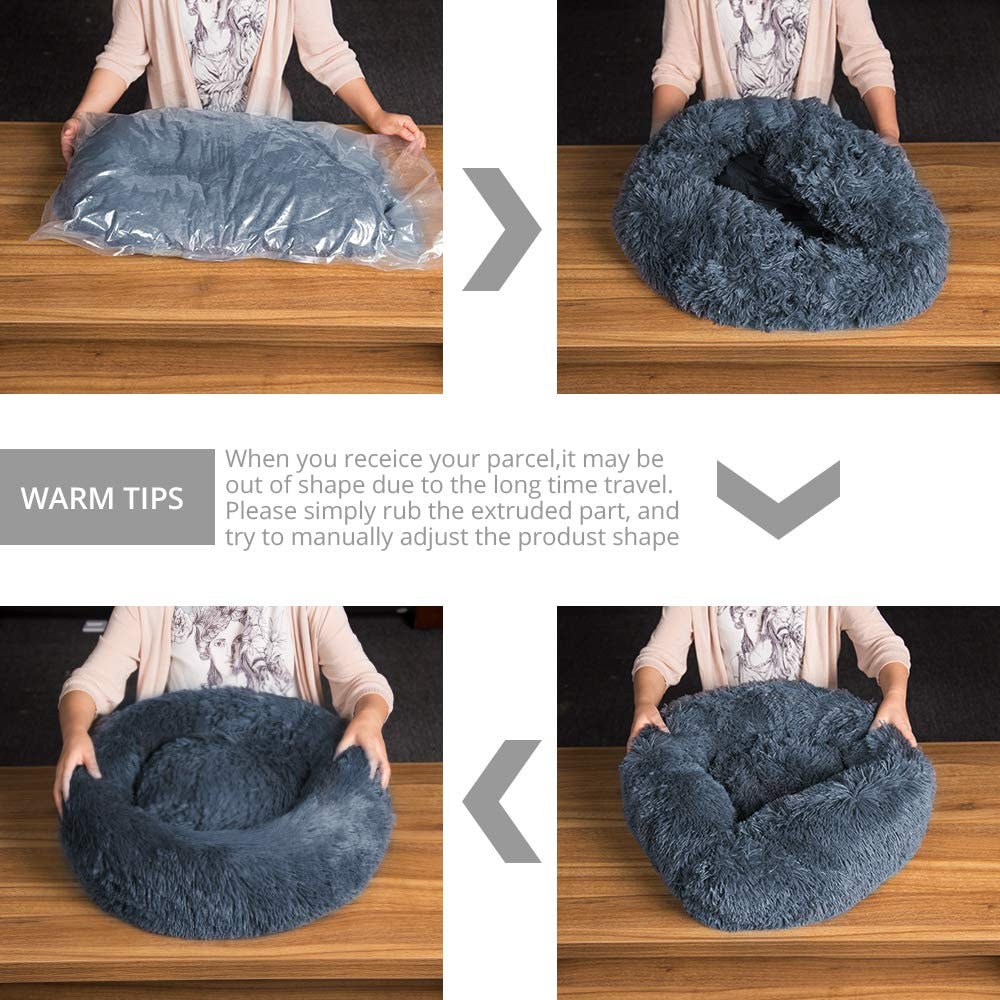 WARM TIPS

When you receice your parcel,it may be out of shape due to the long time travel. Please simply rub the extruded part, and try to manually adjust the produst shape