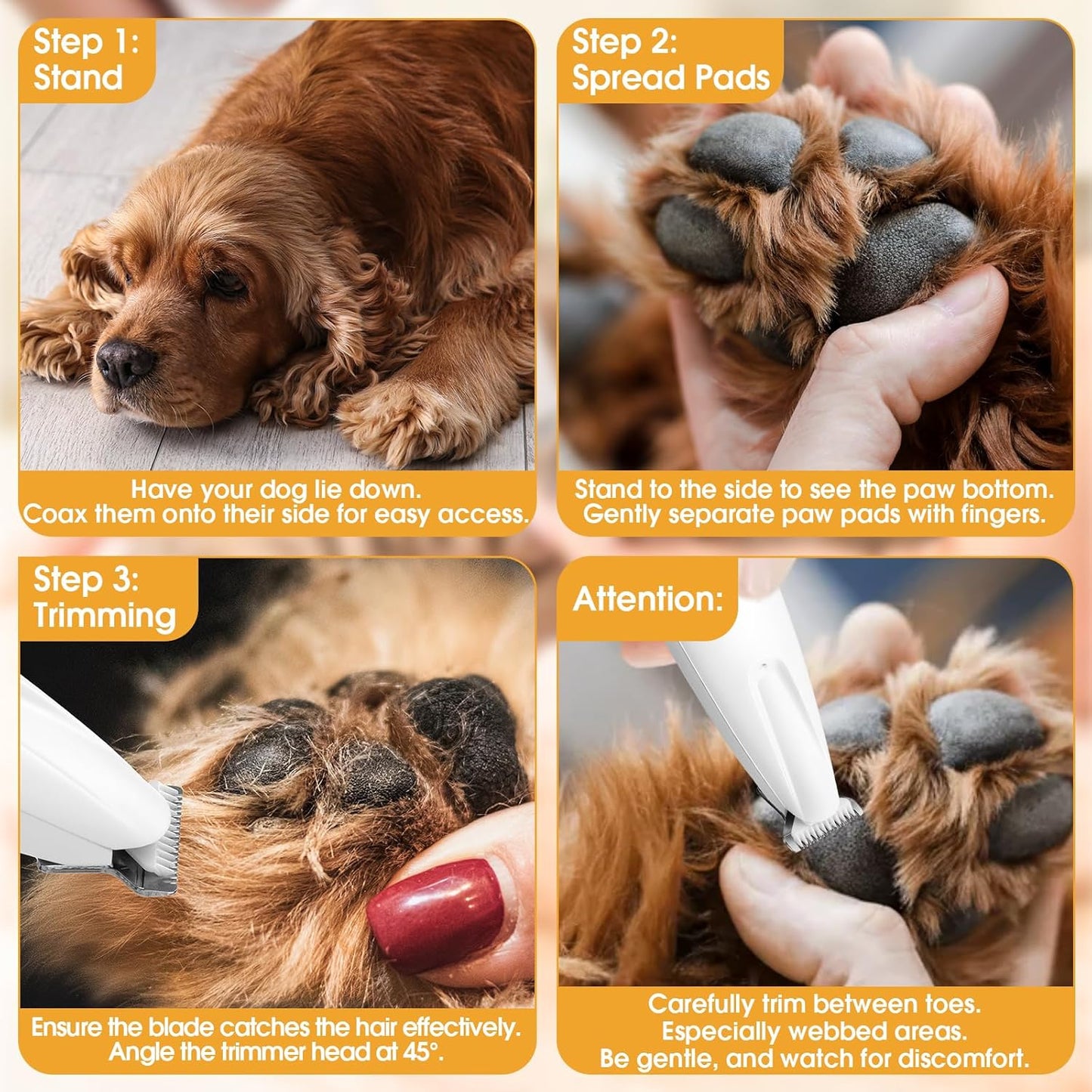 Step 1:
Stand

Have your dog lie down.
Coax them onto their side for easy access.

Step 2:
Spread Pads

Stand to the side to see the paw bottom.
Gently separate paw pads with fingers.

Step 3:
Trimming

Ensure the blade catches the hair effectively.
Angle the trimmer head at 45°.

Attention:

Carefully trim between toes.
Especially webbed areas.
Be gentle, and watch for discomfort.